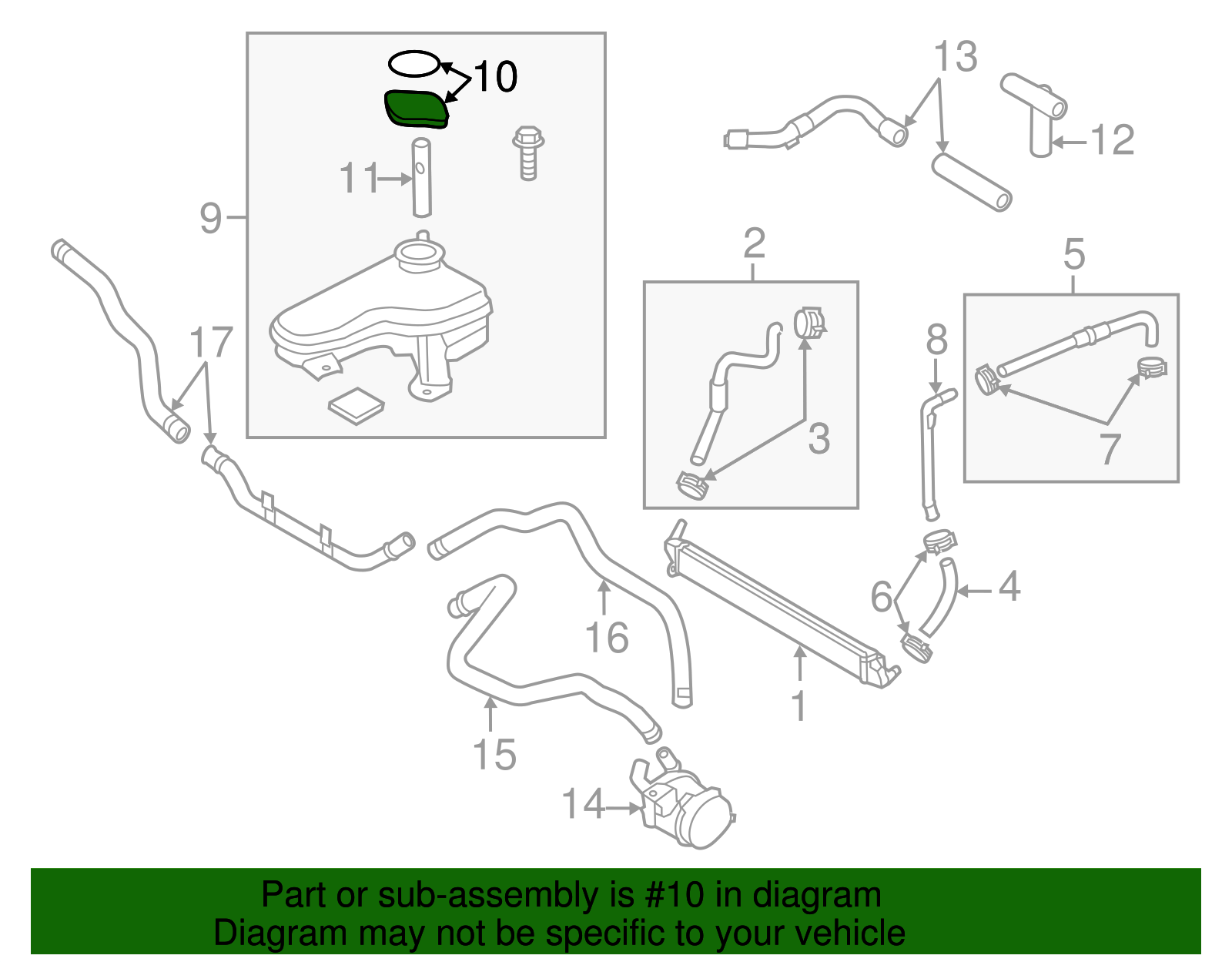 10
13
12
11
9
2
5
17
8
3
7
6
4
16
1
15
14

Part or sub-assembly is #10 in diagram
Diagram may not be specific to your vehicle