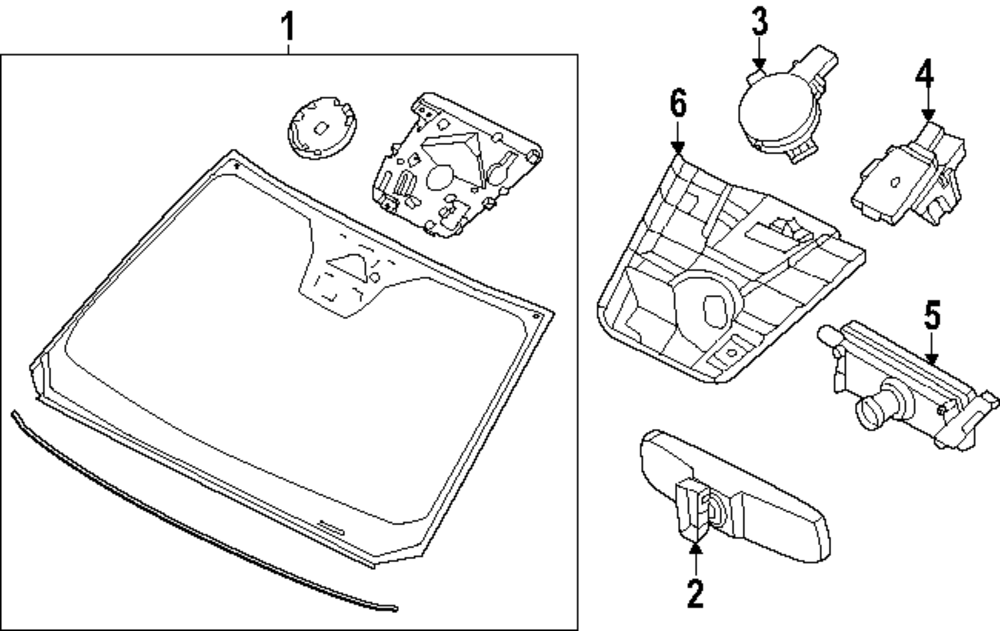 1
3
4
6
5
2