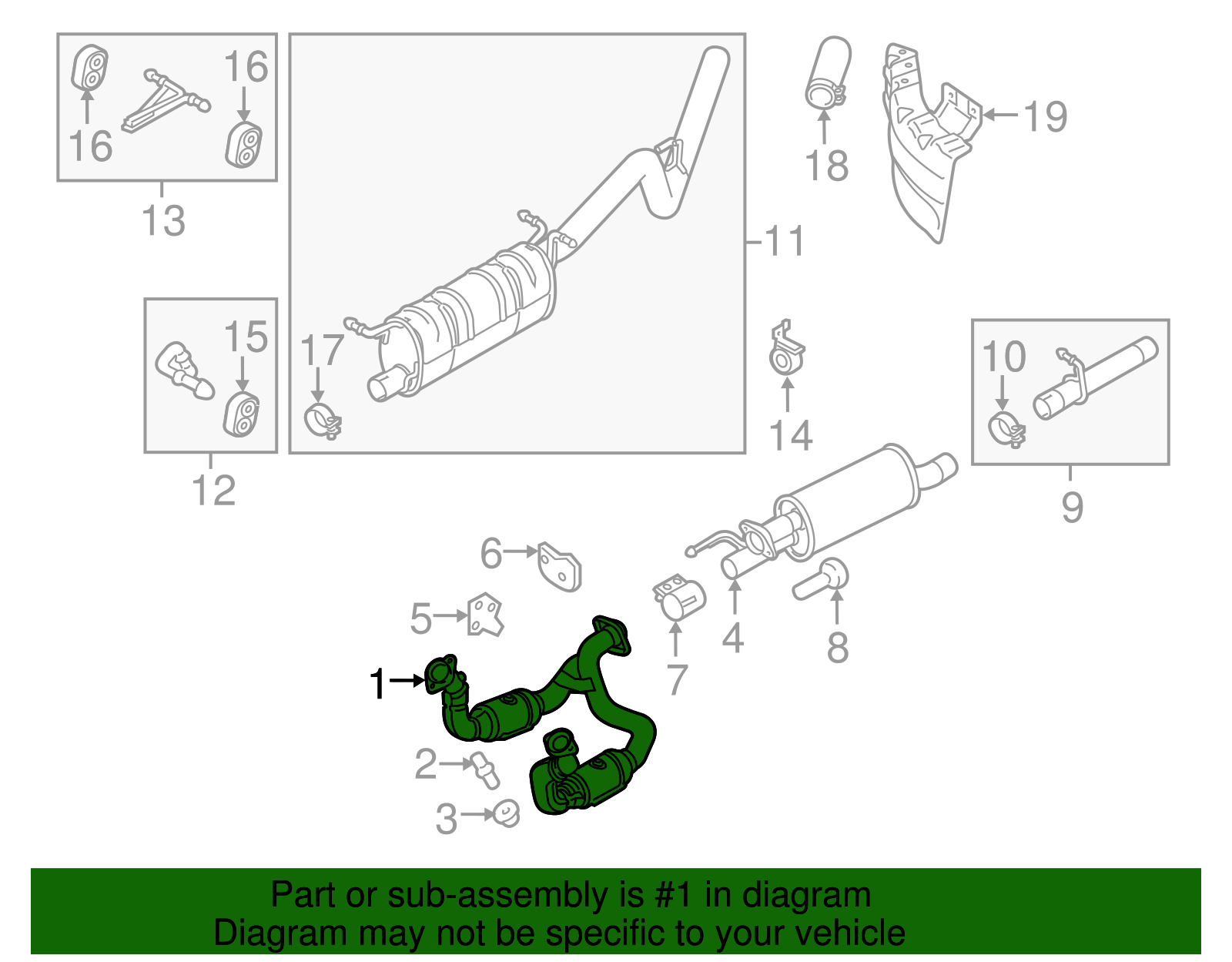 16
16
13
11
18
19
15
17
12
14
10
9
6
5
7
4
8
1
2
3

Part or sub-assembly is #1 in diagram
Diagram may not be specific to your vehicle