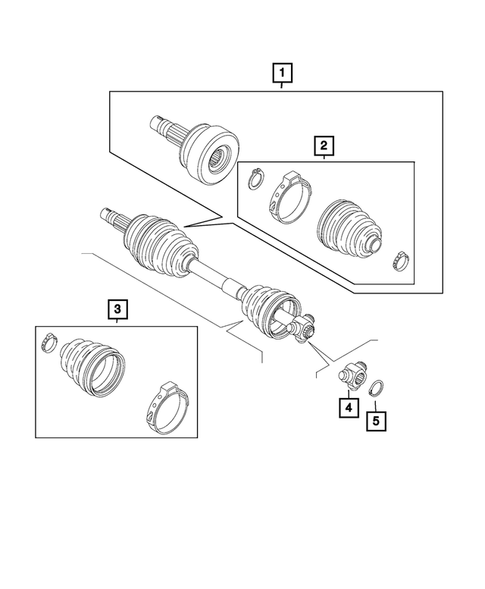 1
2
3
4
5