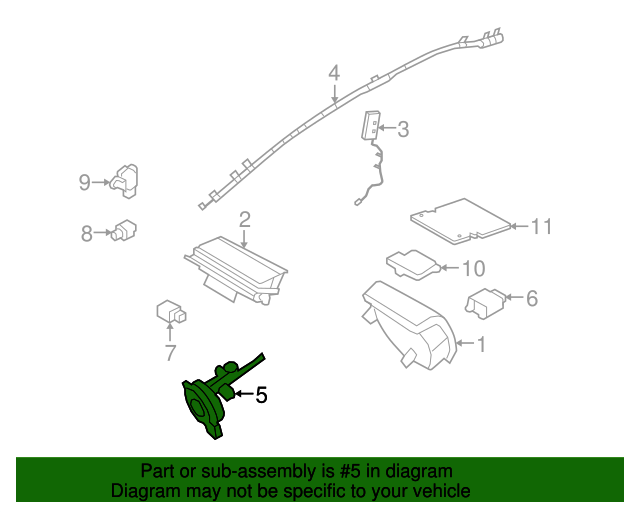 4
3
9
8
2
11
10
6
7
1
5

Part or sub-assembly is #5 in diagram
Diagram may not be specific to your vehicle