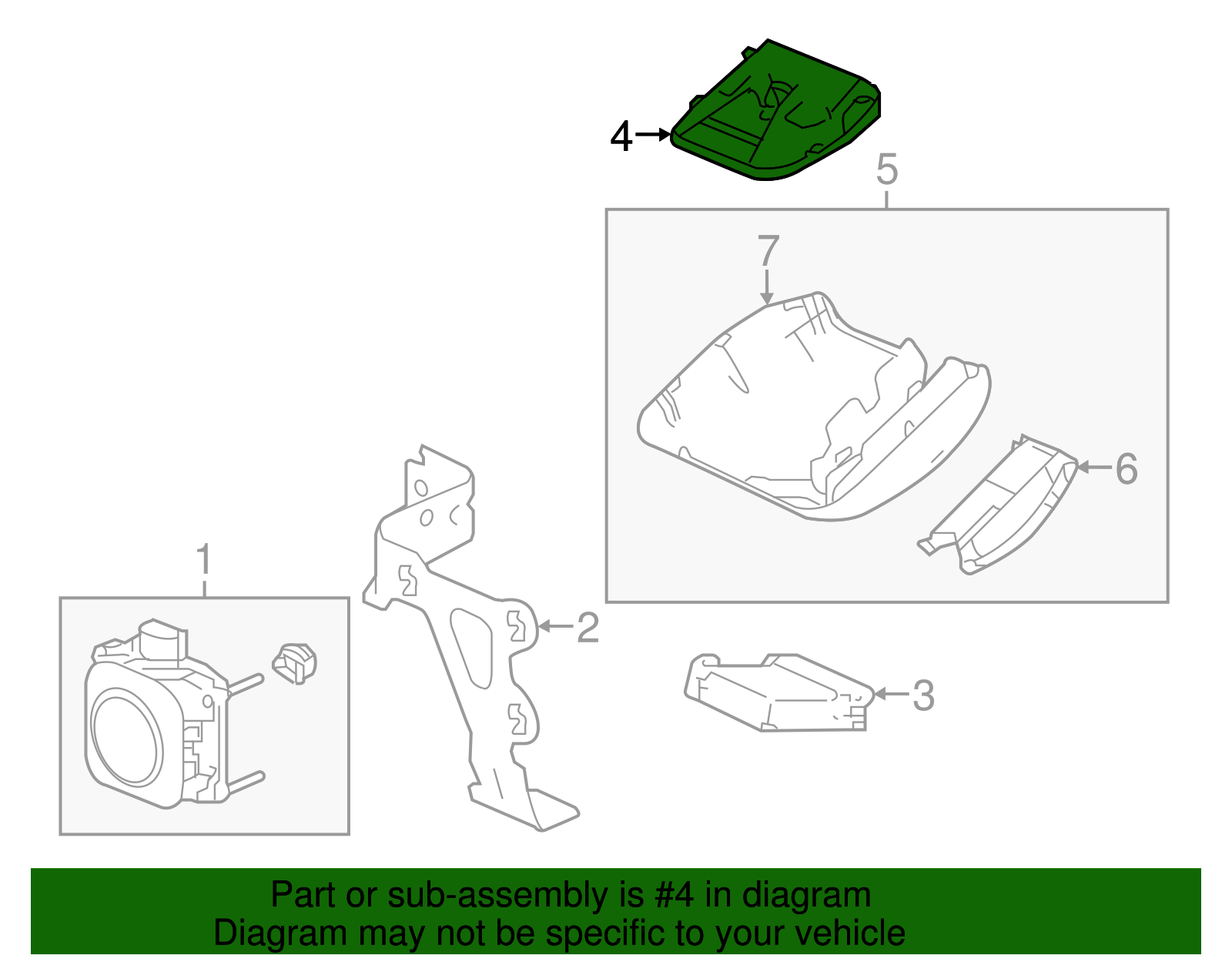 4
5
7
6
1
2
3

Part or sub-assembly is #4 in diagram
Diagram may not be specific to your vehicle