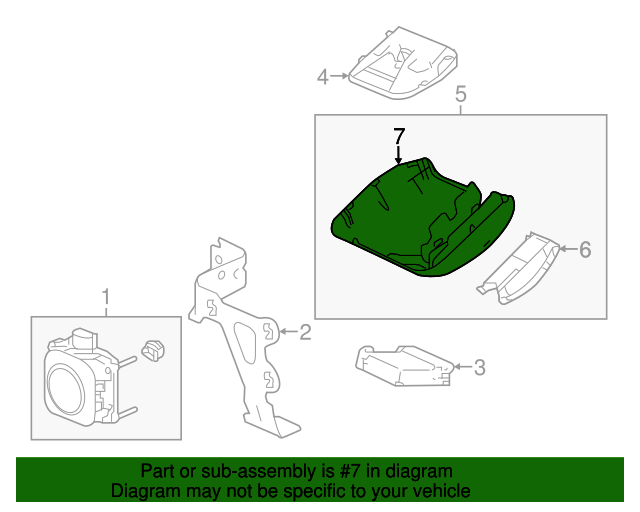 4
5
7
6
1
2
3

Part or sub-assembly is #7 in diagram
Diagram may not be specific to your vehicle