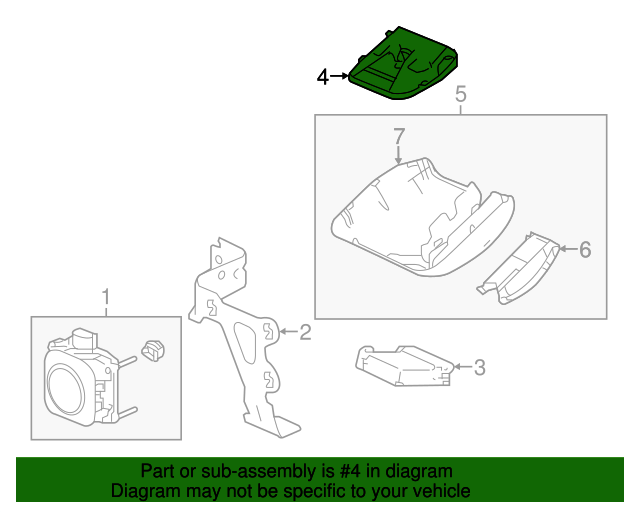 4
5
7
6
1
2
3

Part or sub-assembly is #4 in diagram
Diagram may not be specific to your vehicle