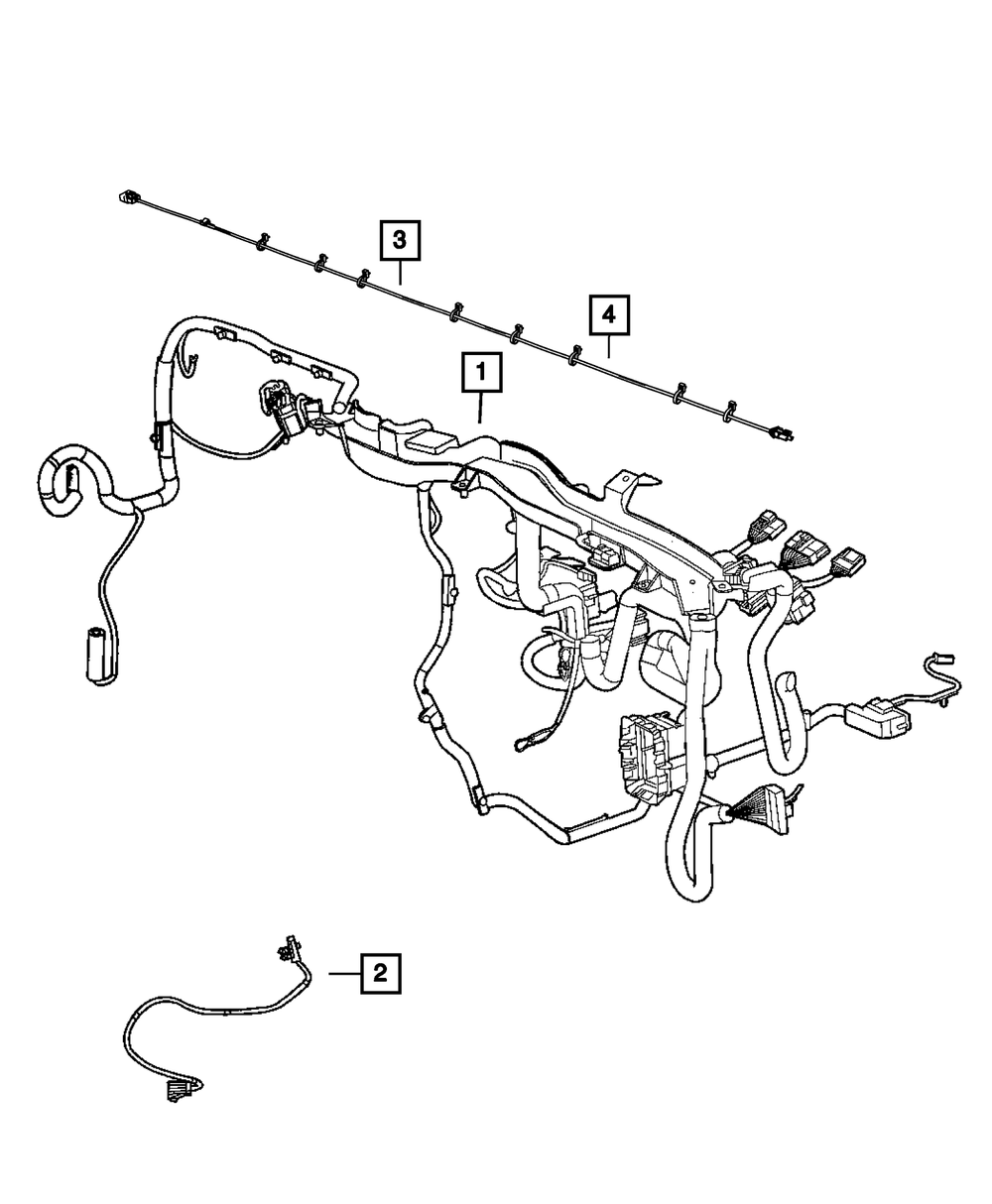 3
4
1
2