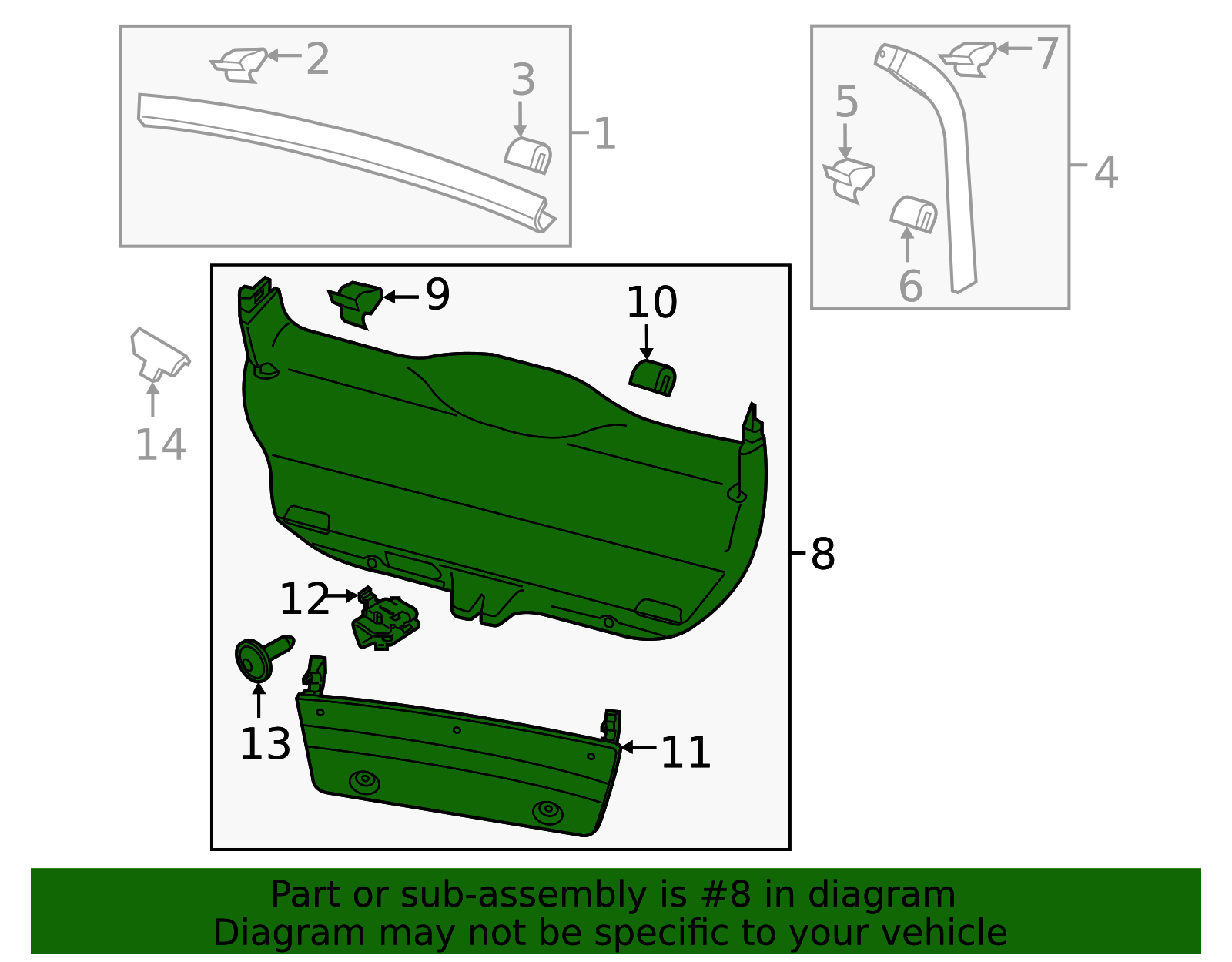 2
3
1
7
5
4
6
9
10
14
8
12
13
11

Part or sub-assembly is #8 in diagram
Diagram may not be specific to your vehicle