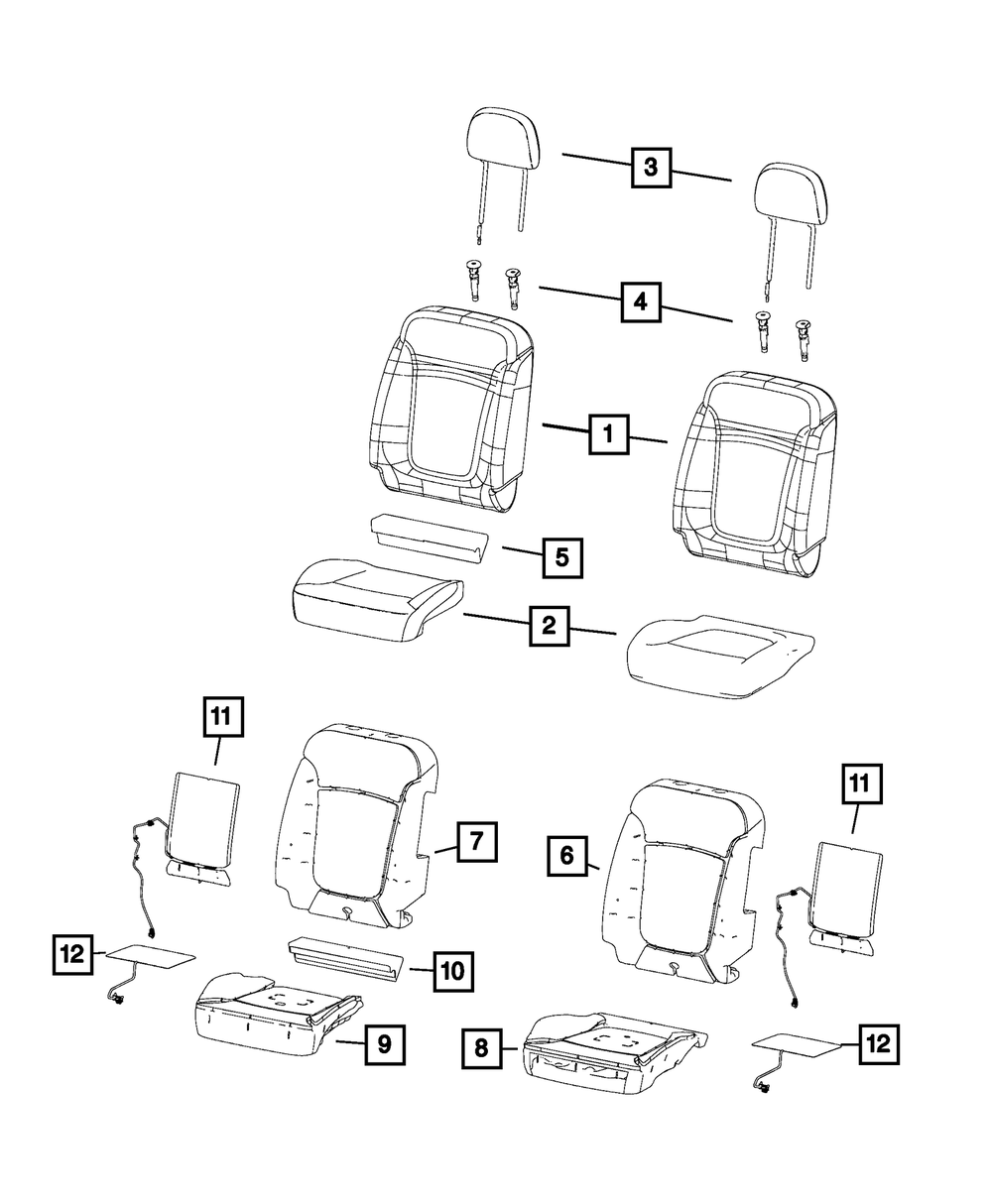 3
4
1
5
2
11
7
6
11
12
10
9
8
12