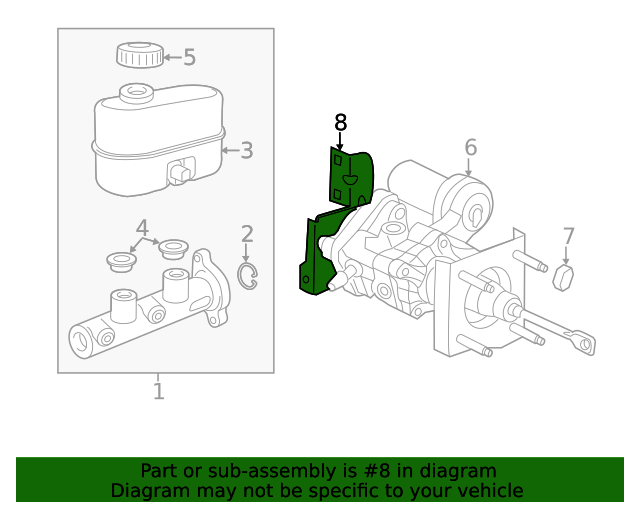 5
3
8
6
4
2
7
1

Part or sub-assembly is #8 in diagram
Diagram may not be specific to your vehicle