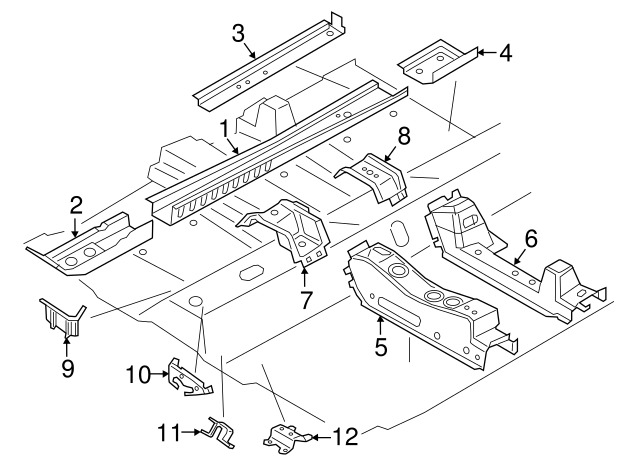 3
4
1
8
2
6
7
5
9
10
11
12