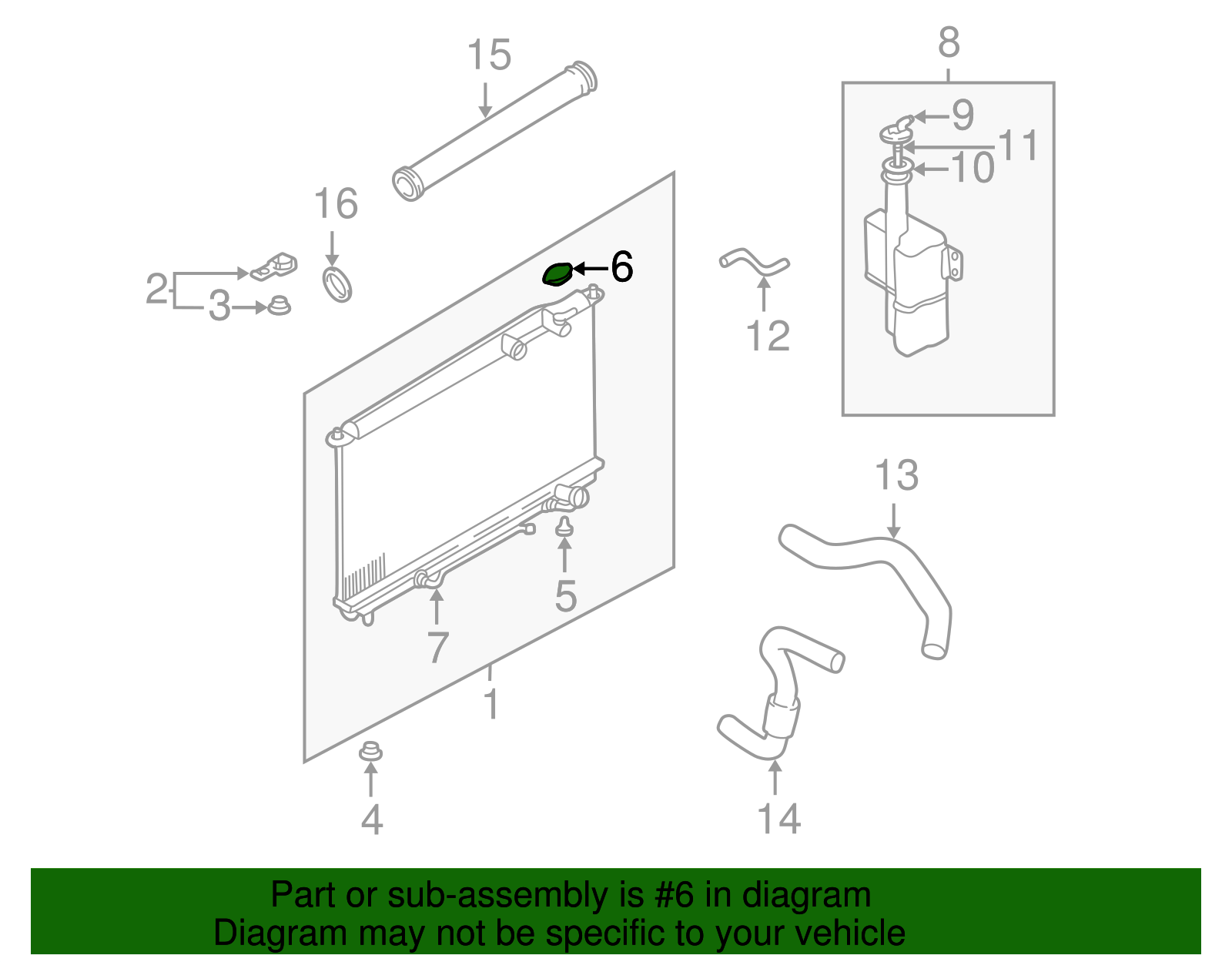 15
8
9
11
10
16
6
2
3
12
13
5
7
1
4
14

Part or sub-assembly is #6 in diagram
Diagram may not be specific to your vehicle