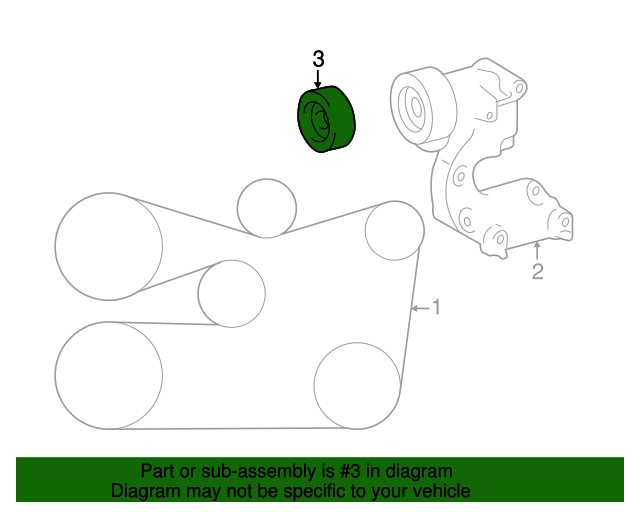 3

2

1

Part or sub-assembly is #3 in diagram
Diagram may not be specific to your vehicle