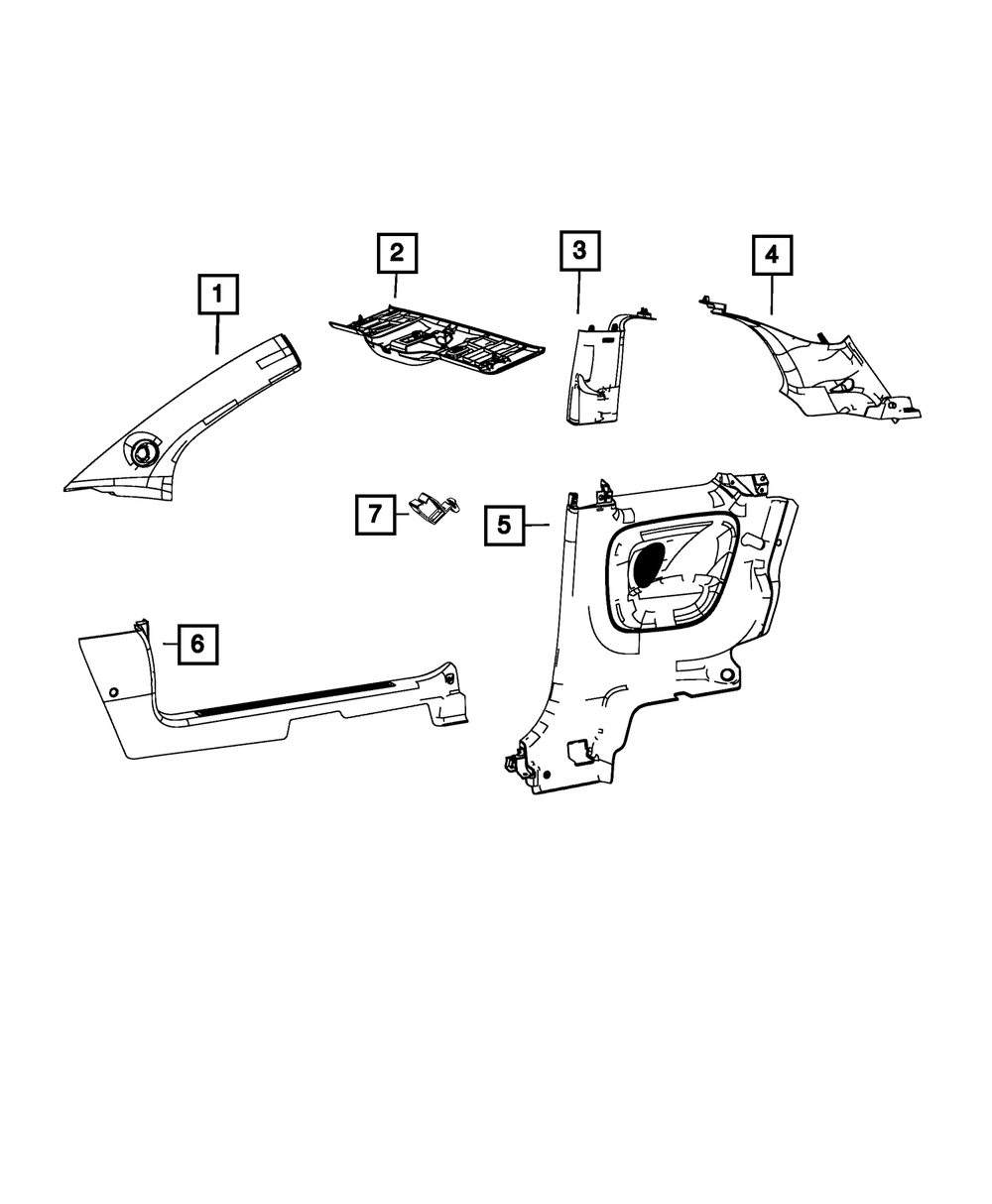 1
2
3
4
7
5
6