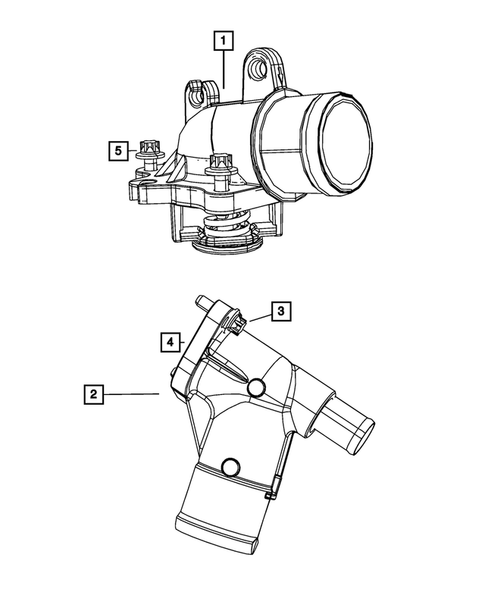 1
5
3
4
2