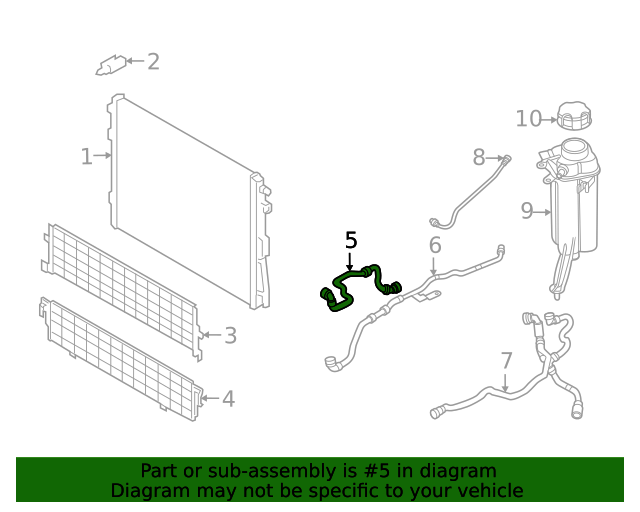 2
1
10
8
9
5
6
3
7
4

Part or sub-assembly is #5 in diagram
Diagram may not be specific to your vehicle