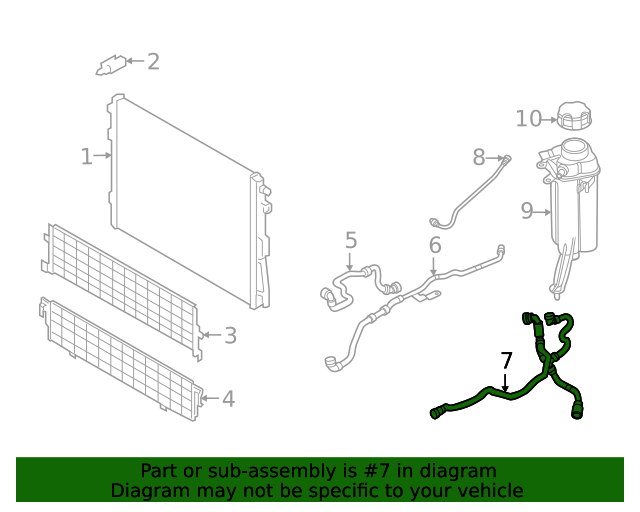 2
1
10
8
9
5
6
3
7
4

Part or sub-assembly is #7 in diagram
Diagram may not be specific to your vehicle