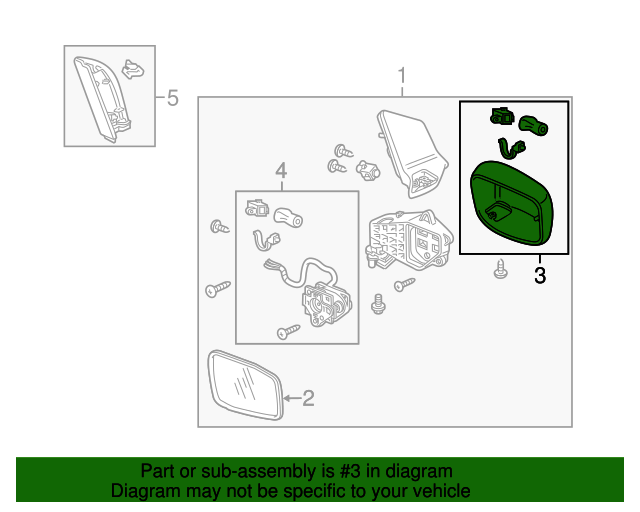 5

1

4

3

2

Part or sub-assembly is #3 in diagram
Diagram may not be specific to your vehicle