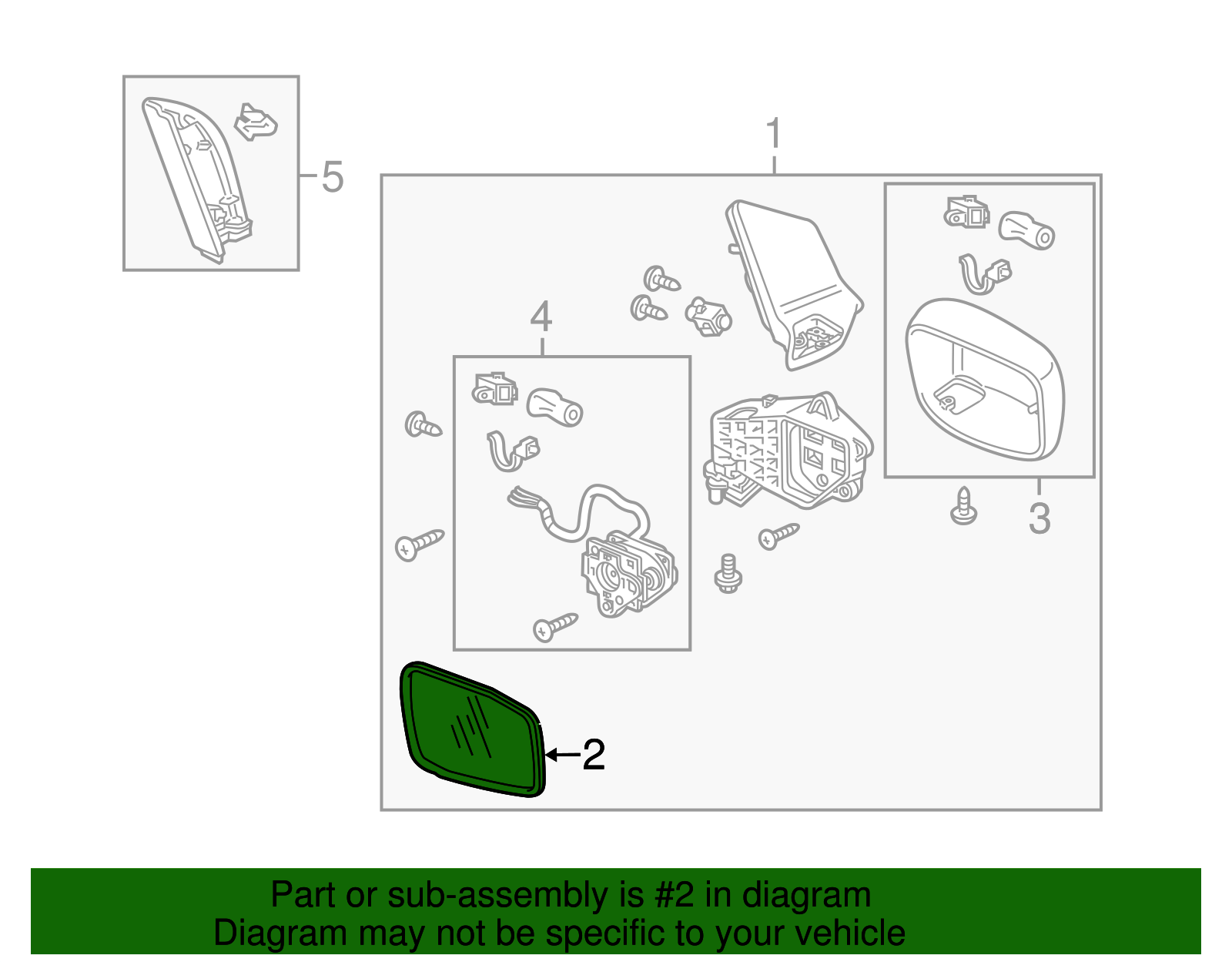 5

1

4

3

2

Part or sub-assembly is #2 in diagram
Diagram may not be specific to your vehicle