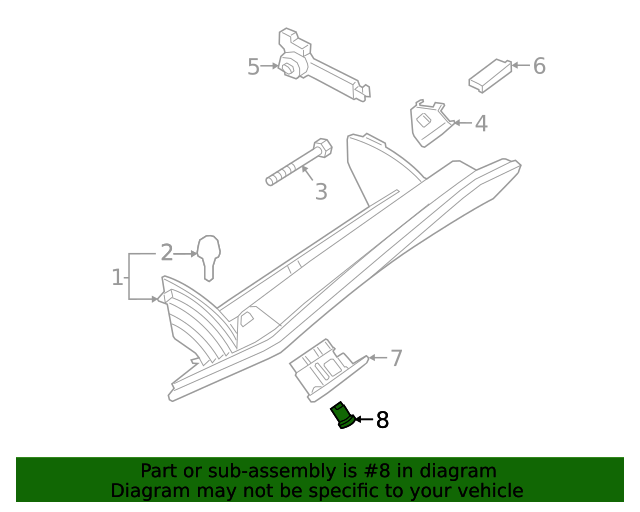 5
6
4
3
2
1
7
8

Part or sub-assembly is #8 in diagram
Diagram may not be specific to your vehicle