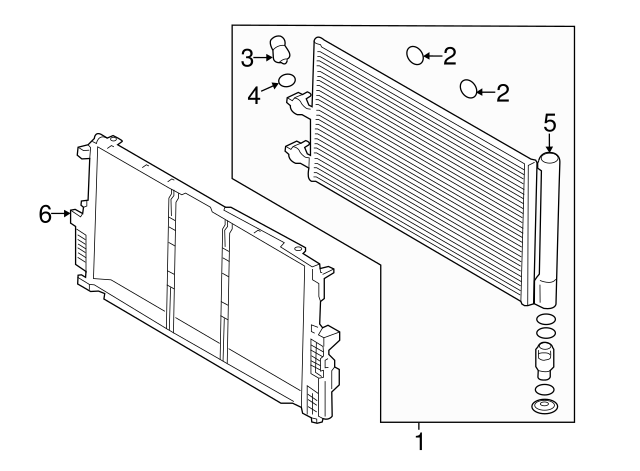 3
2
4
2
5
6
1