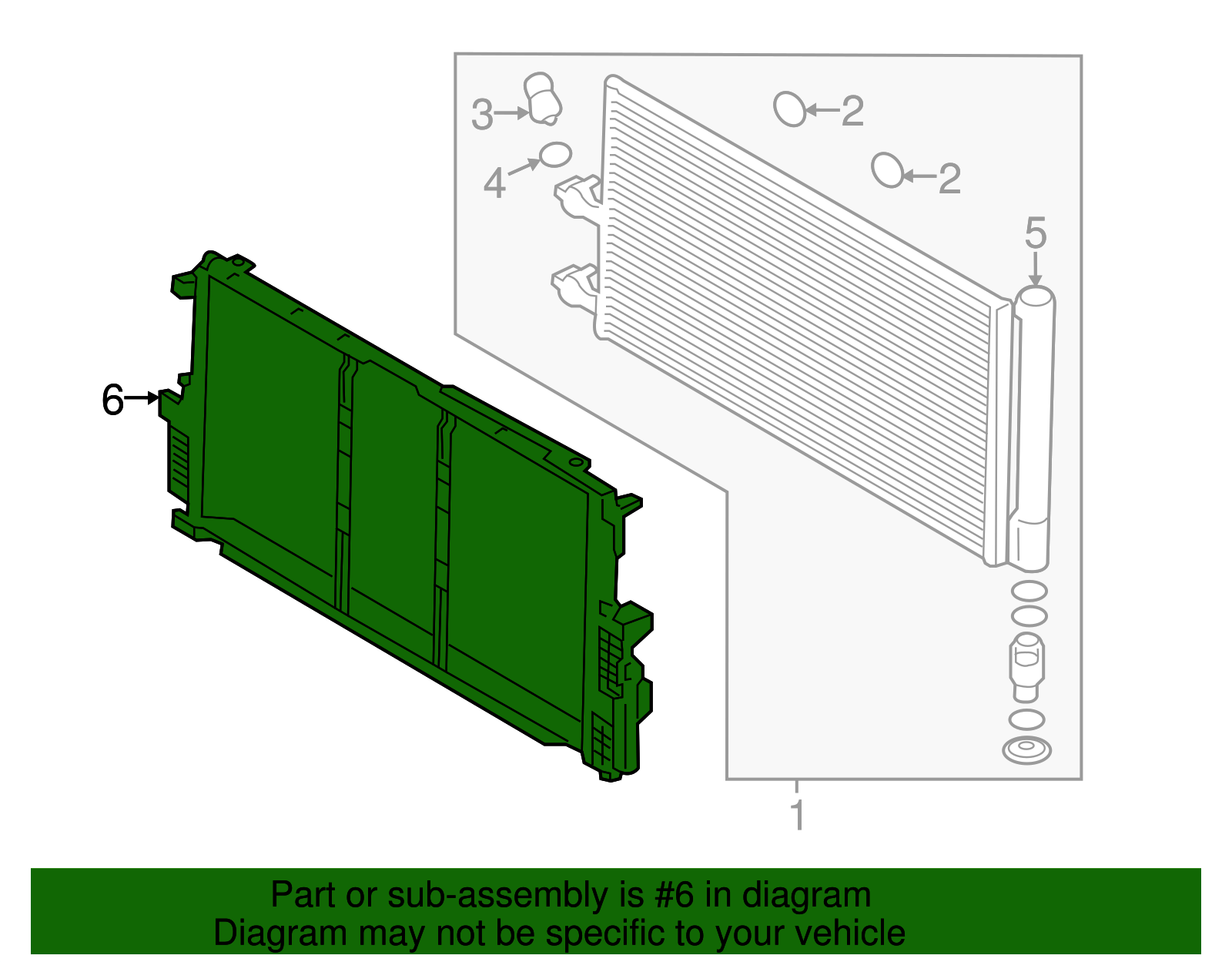 3
2
4
2
5
6
1

Part or sub-assembly is #6 in diagram
Diagram may not be specific to your vehicle