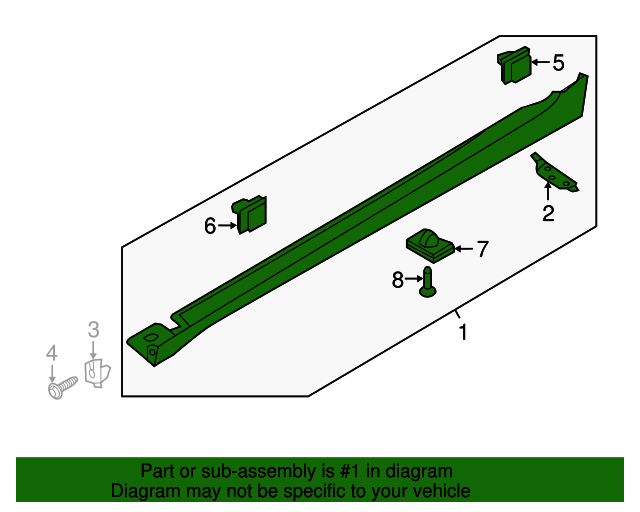 5
2
6
7
8
1
3
4

Part or sub-assembly is #1 in diagram
Diagram may not be specific to your vehicle