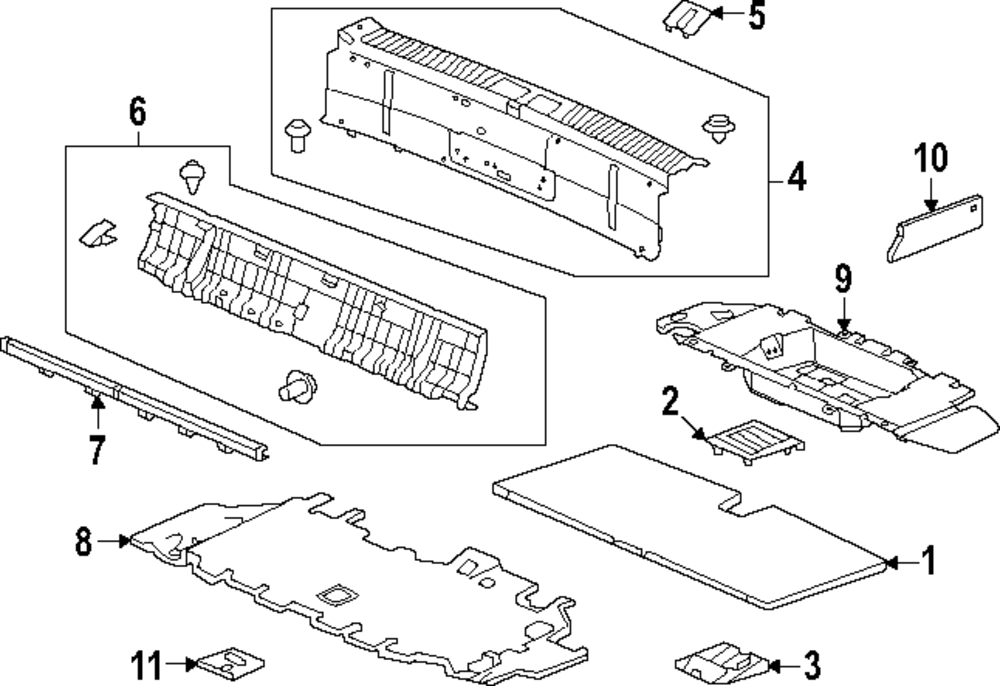 5
6
4
10
9
2
7
8
1
11
3