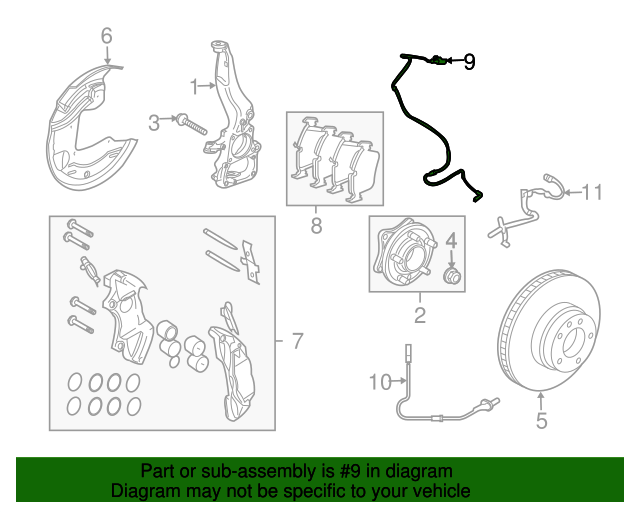 6
1
3
9
8
11
4
2
7
10
5

Part or sub-assembly is #9 in diagram
Diagram may not be specific to your vehicle