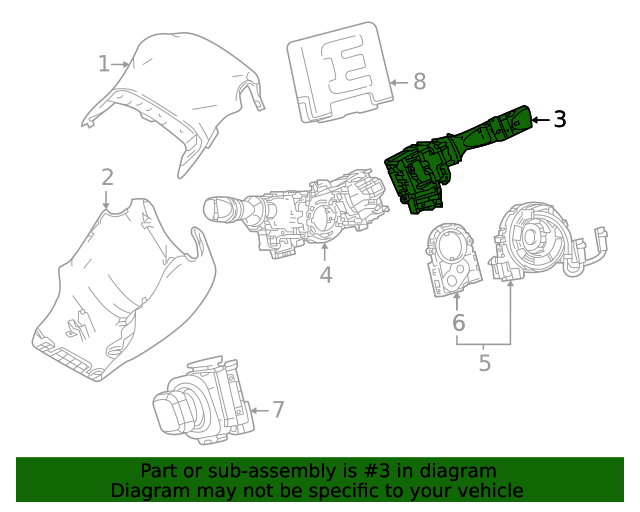 1
8
3
2
4
6
5
7
Part or sub-assembly is #3 in diagram
Diagram may not be specific to your vehicle