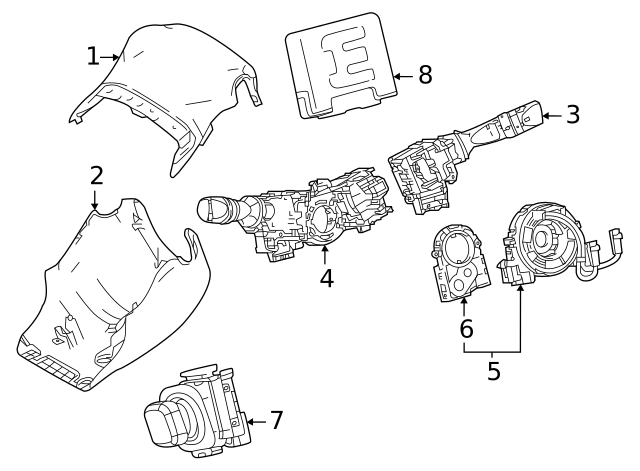 1
8
3
2
4
6
5
7