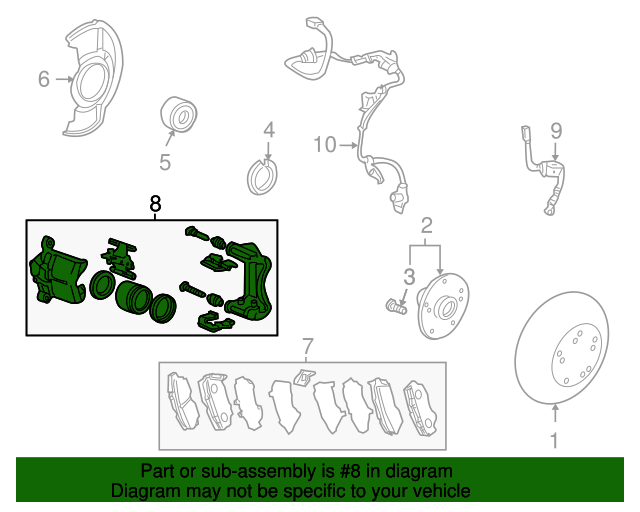 6
5
4
10
9
8
2
3
7
1

Part or sub-assembly is #8 in diagram
Diagram may not be specific to your vehicle