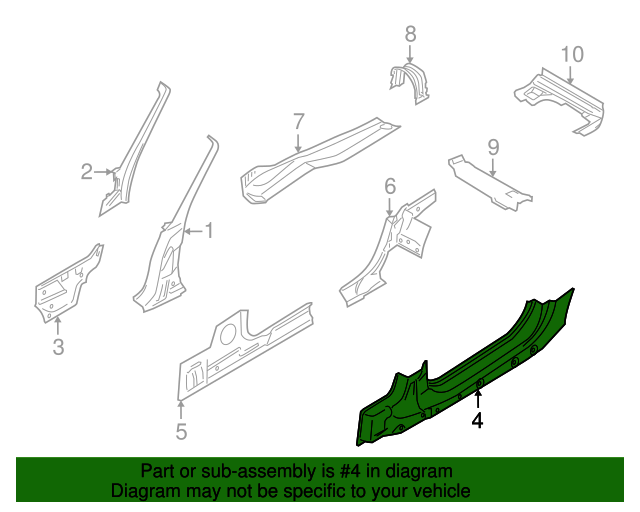 8
10
7
2
9
6
1
3
5
4

Part or sub-assembly is #4 in diagram
Diagram may not be specific to your vehicle