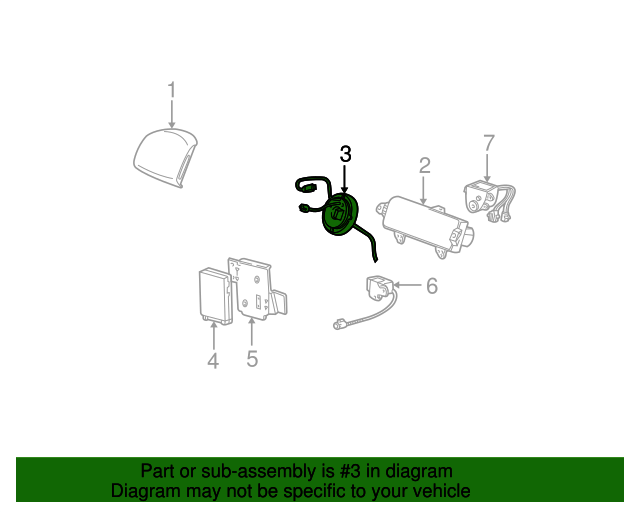 1
3
2
7
6
4
5

Part or sub-assembly is #3 in diagram
Diagram may not be specific to your vehicle