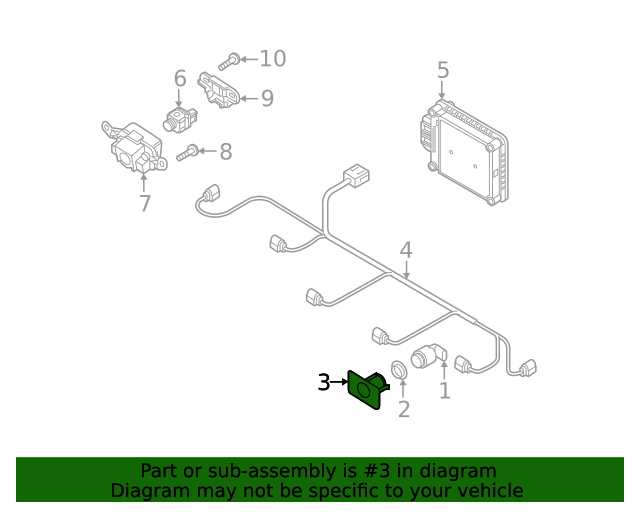 10
6
9
5
8
7
4
3
2
1

Part or sub-assembly is #3 in diagram
Diagram may not be specific to your vehicle