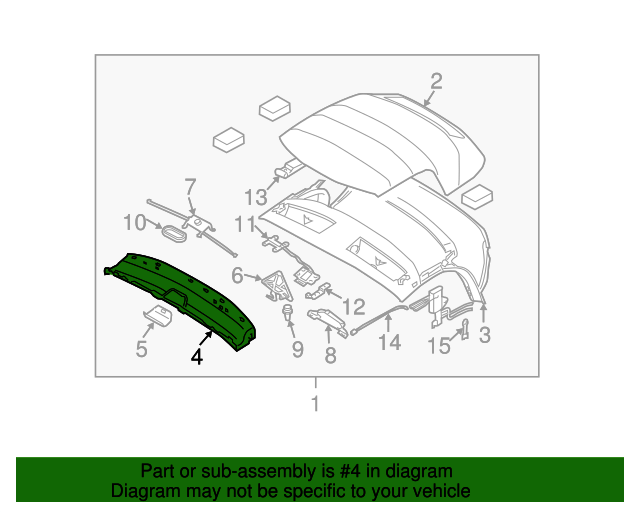 2
13
7
10
11
6
12
5
4
9
8
14
15
3
1

Part or sub-assembly is #4 in diagram
Diagram may not be specific to your vehicle