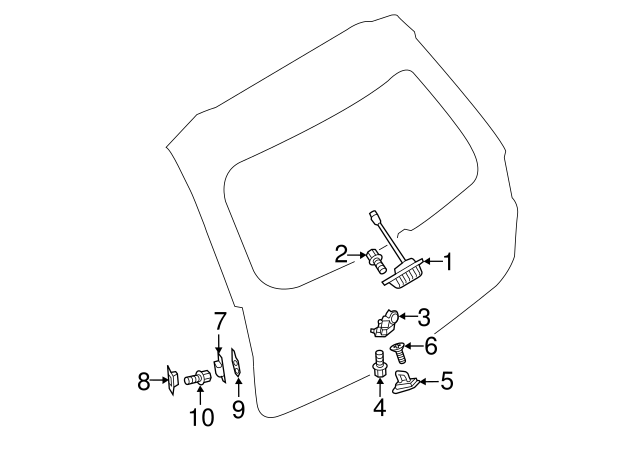 2
1
3
7
6
8
5
10
9
4