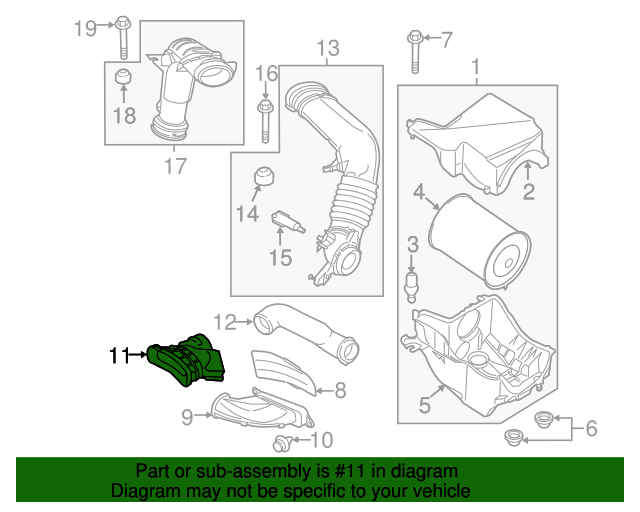 19
18
17
16
13
14
15
7
1
2
4
3
5
6
12
11
8
9
10

Part or sub-assembly is #11 in diagram
Diagram may not be specific to your vehicle