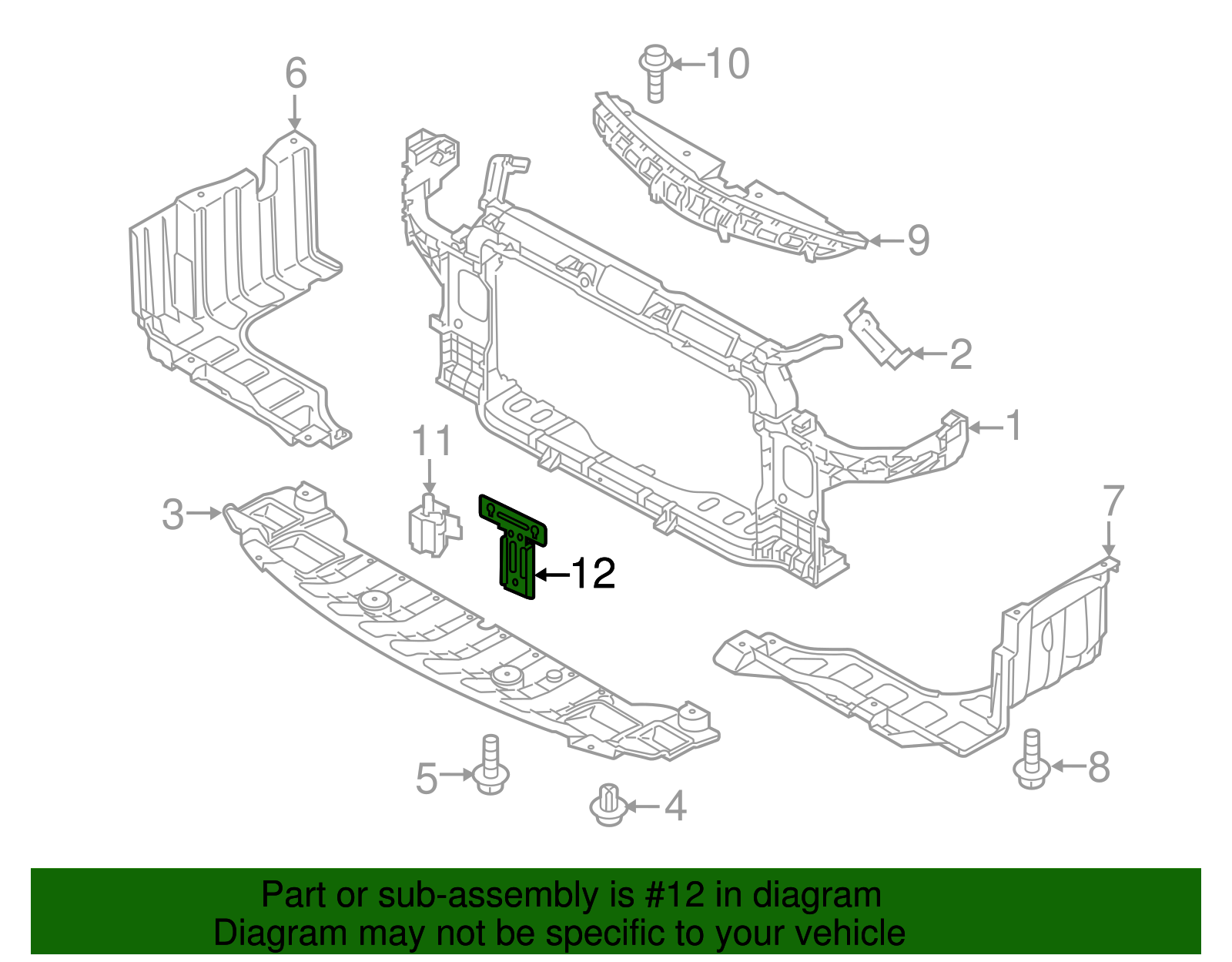 6
10
9
2
1
11
3
12
7
5
4
8

Part or sub-assembly is #12 in diagram
Diagram may not be specific to your vehicle