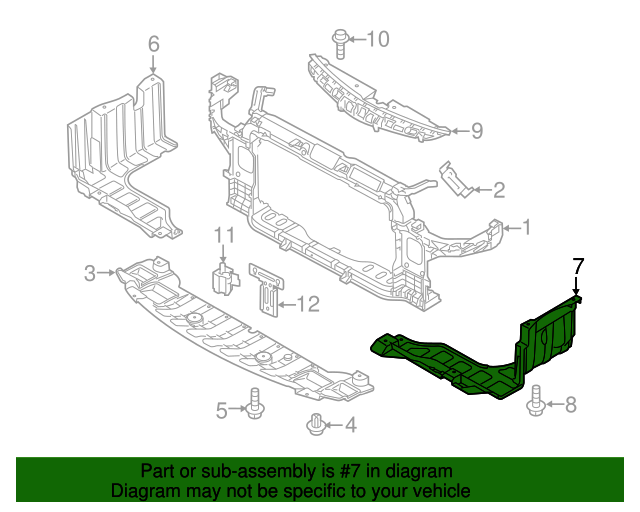 6

10

9

2

1

11

3

12

7

5

4

8

Part or sub-assembly is #7 in diagram
Diagram may not be specific to your vehicle