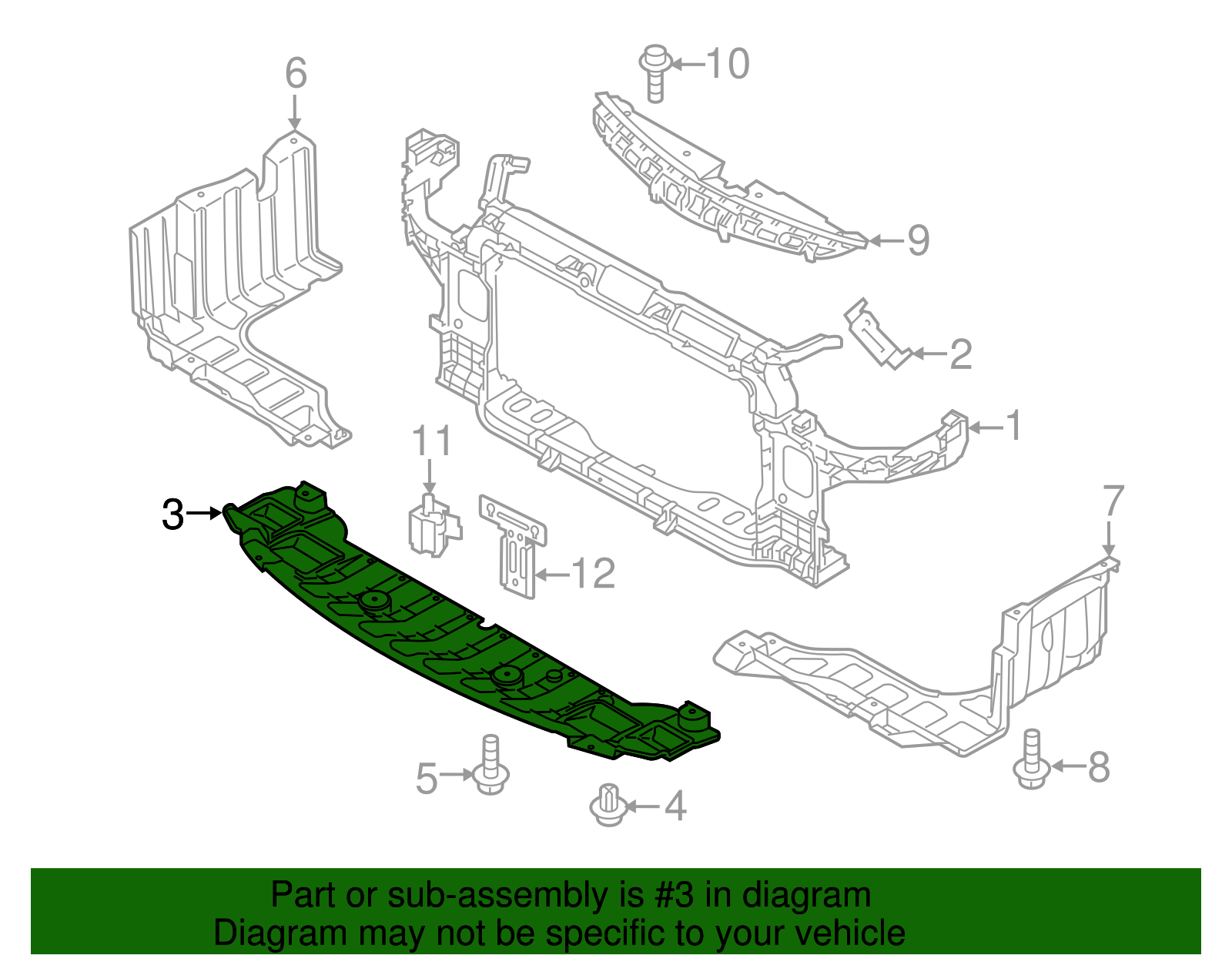 6
10
9
2
1
11
3
12
7
5
4
8

Part or sub-assembly is #3 in diagram
Diagram may not be specific to your vehicle