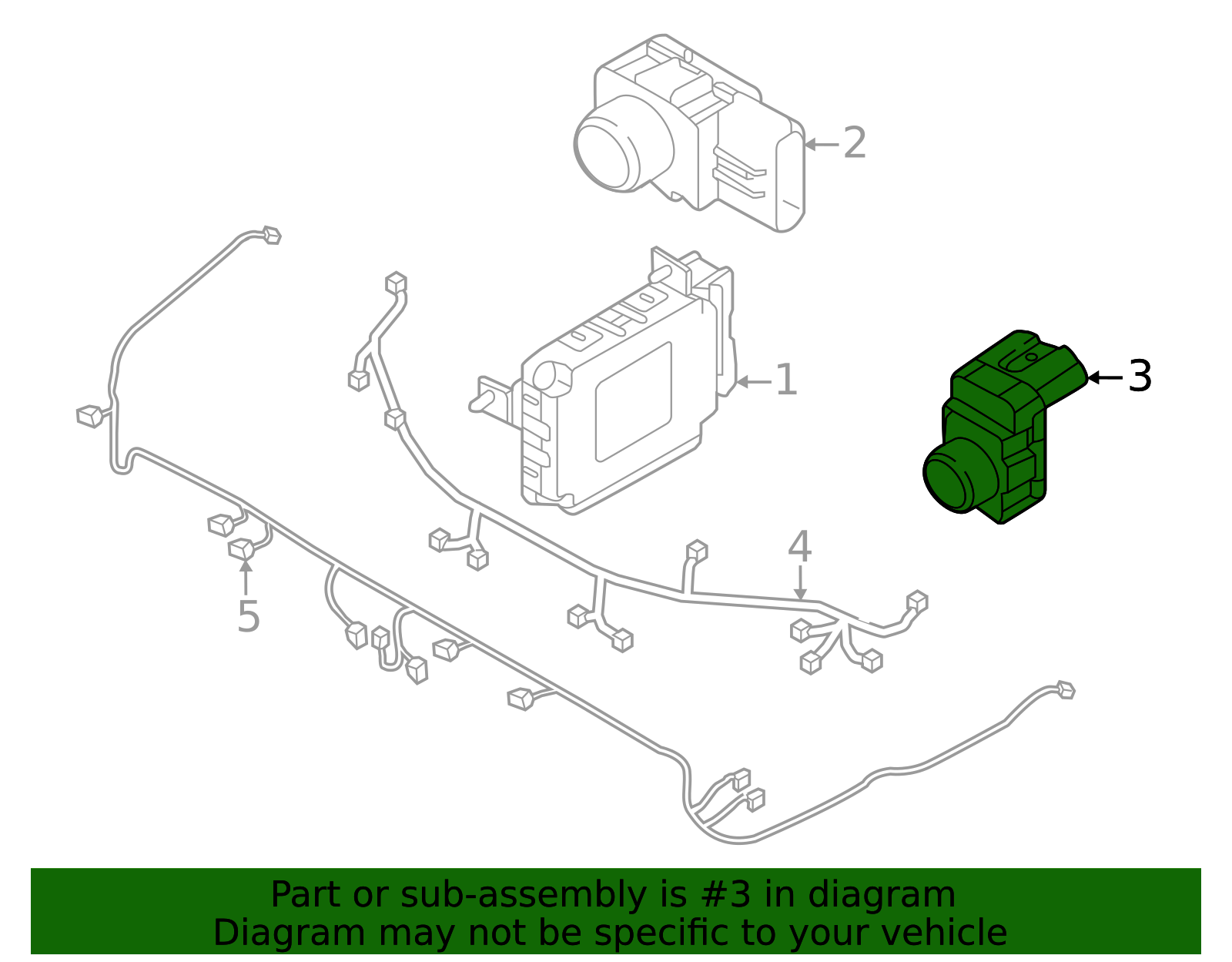 2
1
3
4
5

Part or sub-assembly is #3 in diagram
Diagram may not be specific to your vehicle