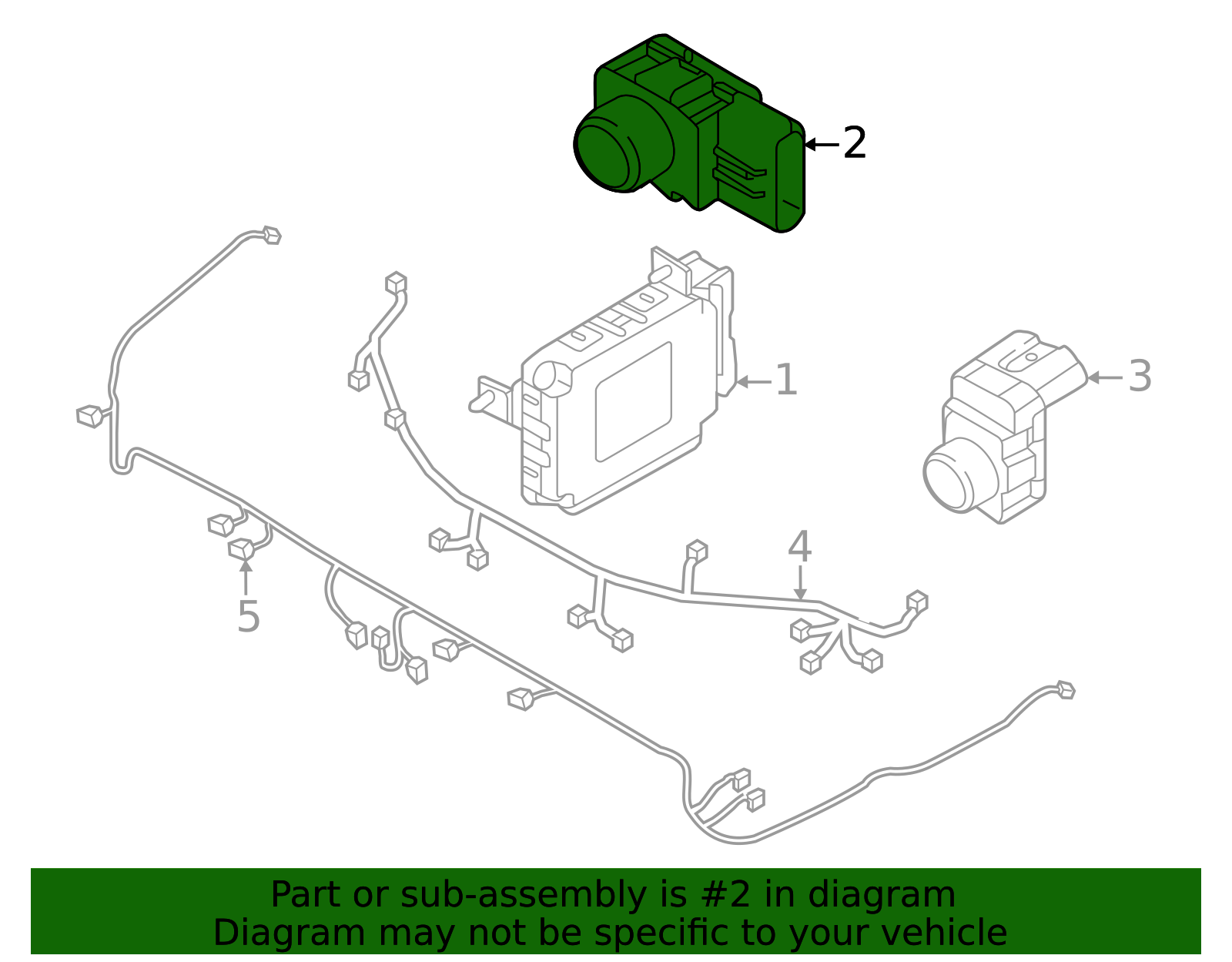 2
1
3
4
5

Part or sub-assembly is #2 in diagram
Diagram may not be specific to your vehicle