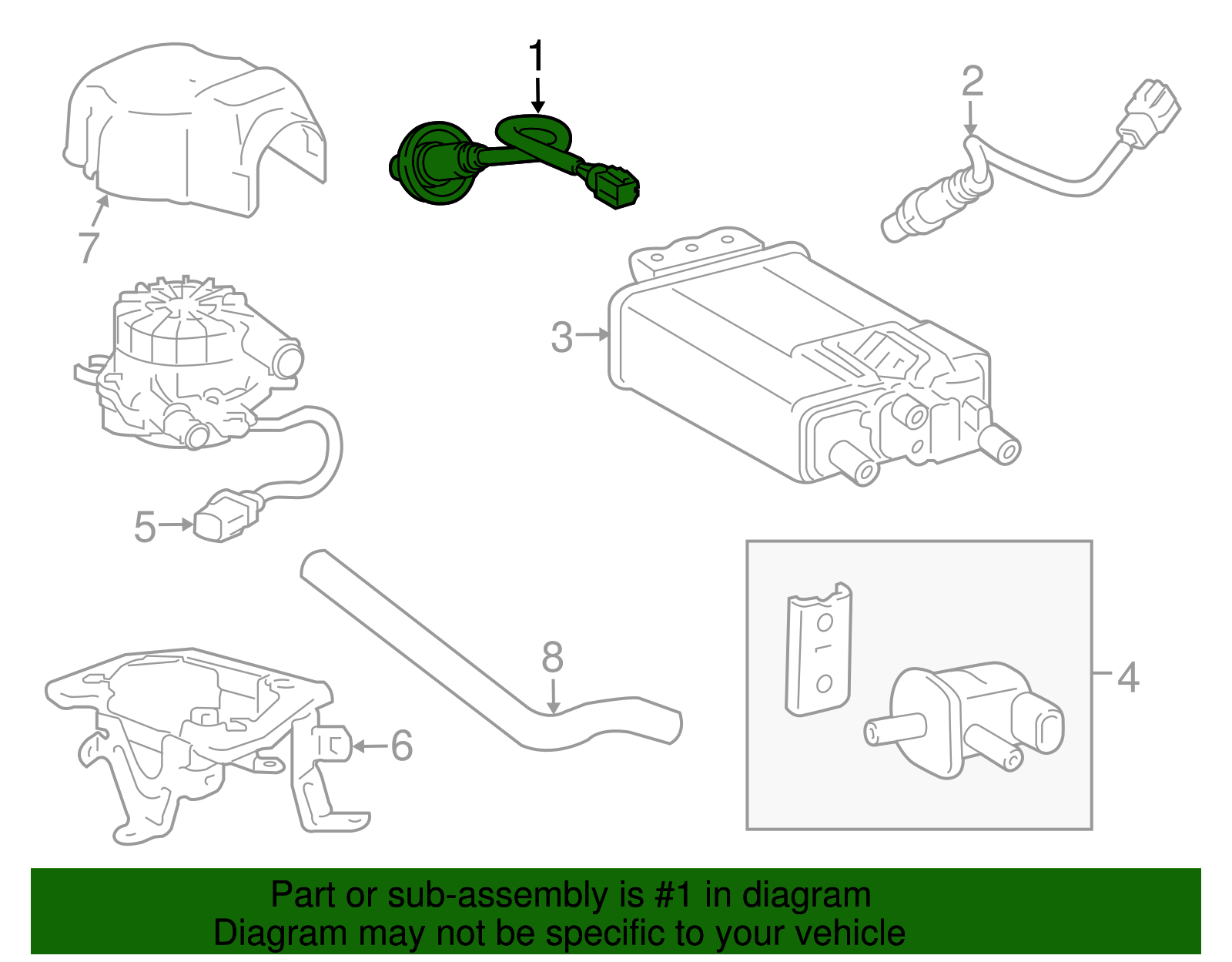 1
2
7
3
5
8
4
6

Part or sub-assembly is #1 in diagram
Diagram may not be specific to your vehicle