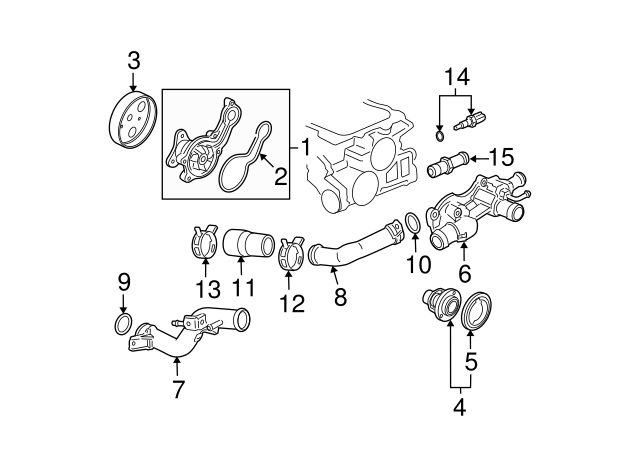 3
14
1
2
15
10
6
13
11
12
8
9
7
5
4