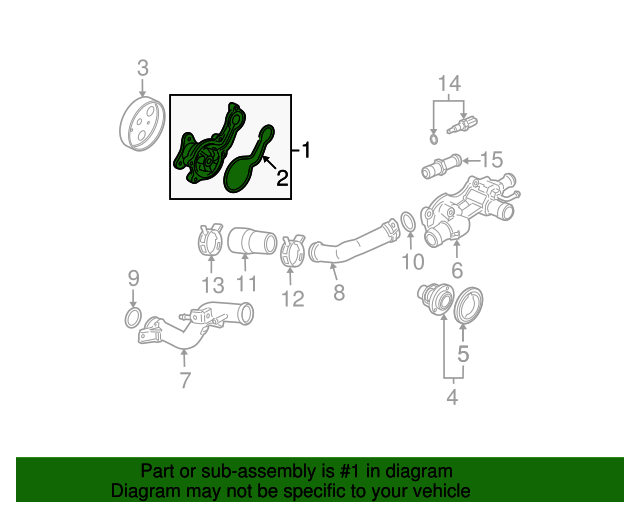 3
1
2
14
15
13
11
12
8
10
6
9
7
5
4

Part or sub-assembly is #1 in diagram
Diagram may not be specific to your vehicle