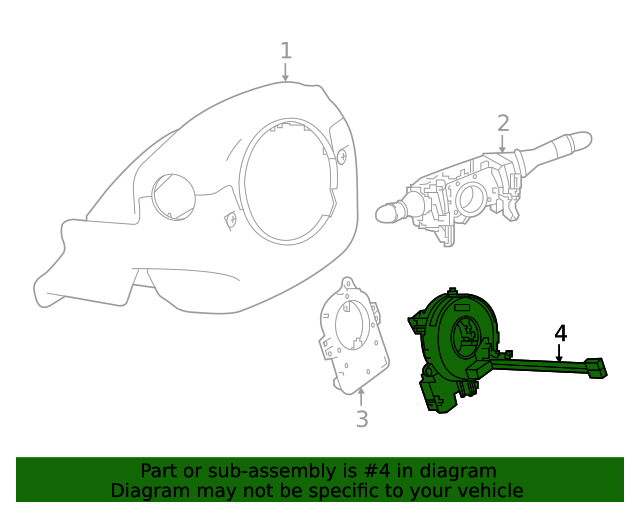 1
2
3
4

Part or sub-assembly is #4 in diagram
Diagram may not be specific to your vehicle