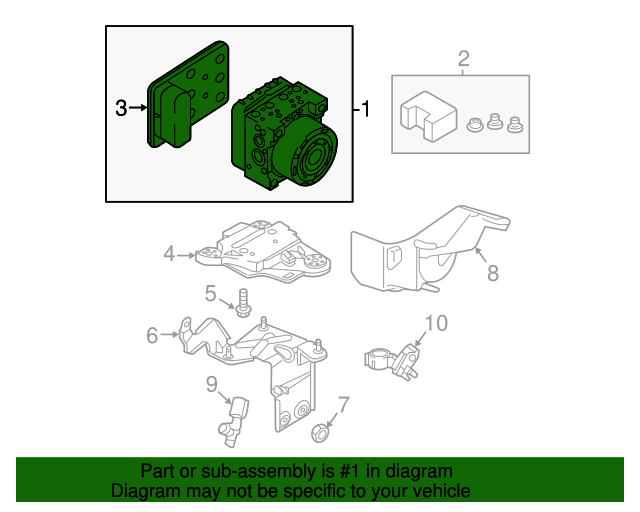 3
1
2
4
8
5
6
10
9
7

Part or sub-assembly is #1 in diagram
Diagram may not be specific to your vehicle