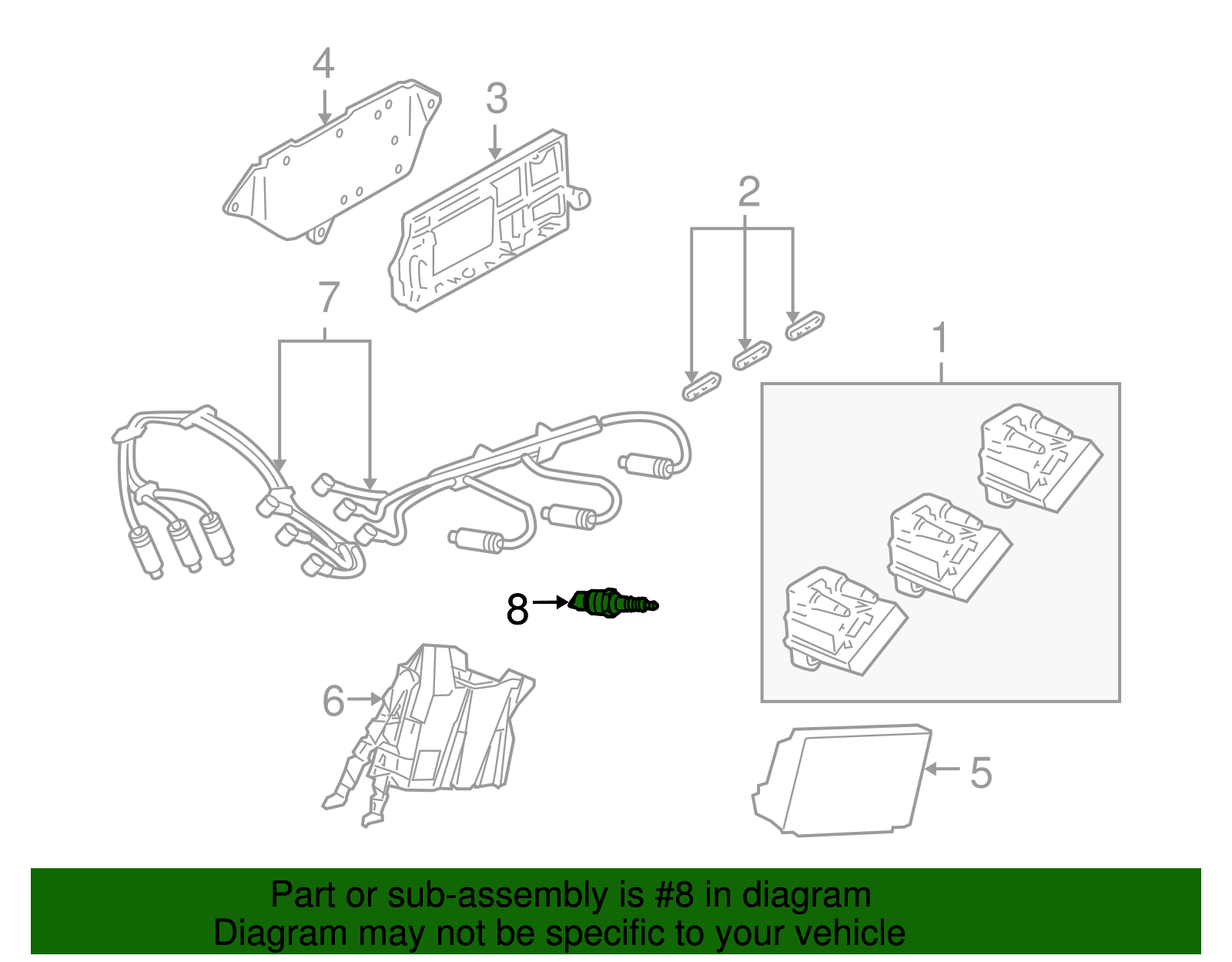 4
3
2
7
1
8
6
5
Part or sub-assembly is #8 in diagram
Diagram may not be specific to your vehicle