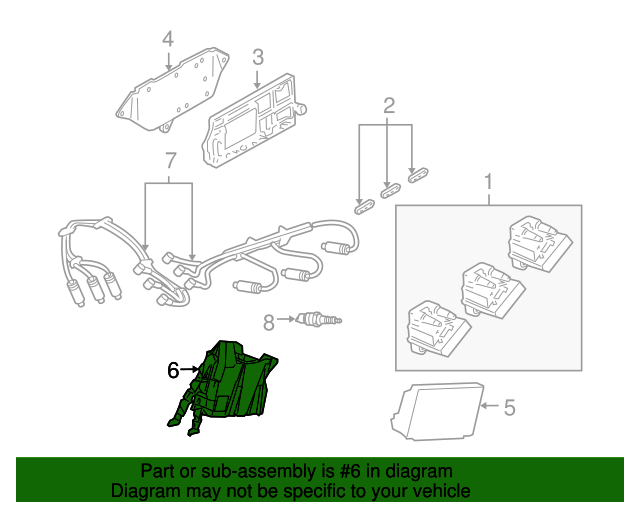 4
3
2
7
1
8
6
5

Part or sub-assembly is #6 in diagram
Diagram may not be specific to your vehicle