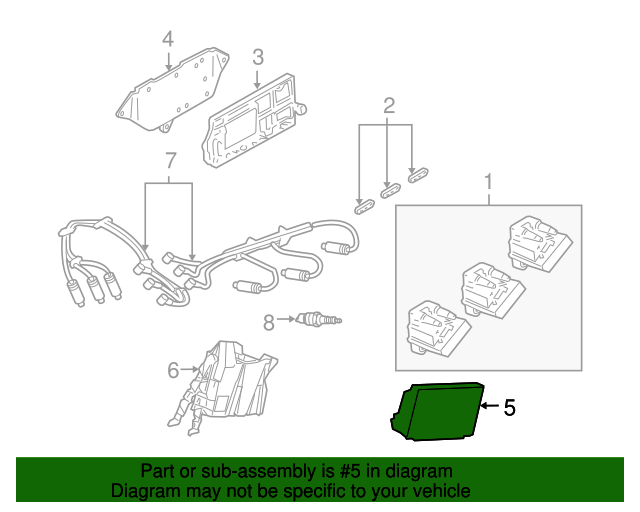 4
3
2
7
1
8
6
5

Part or sub-assembly is #5 in diagram
Diagram may not be specific to your vehicle