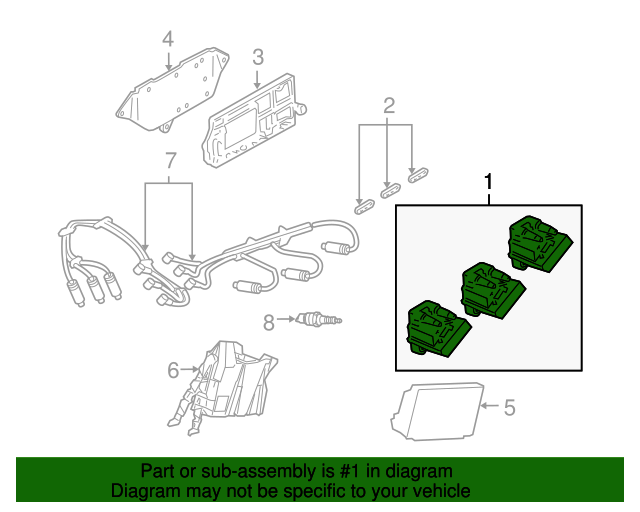 4
3
2
7
1
8
6
5
Part or sub-assembly is #1 in diagram
Diagram may not be specific to your vehicle